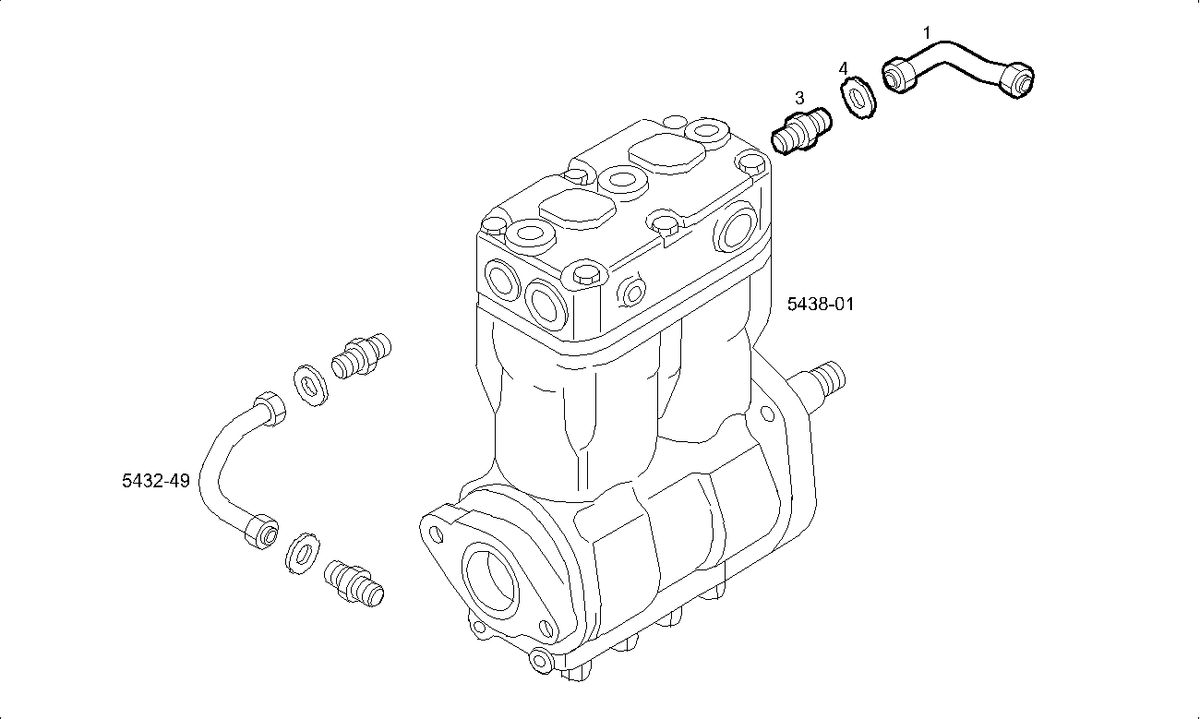 1
4
3
5438-01
5432-49