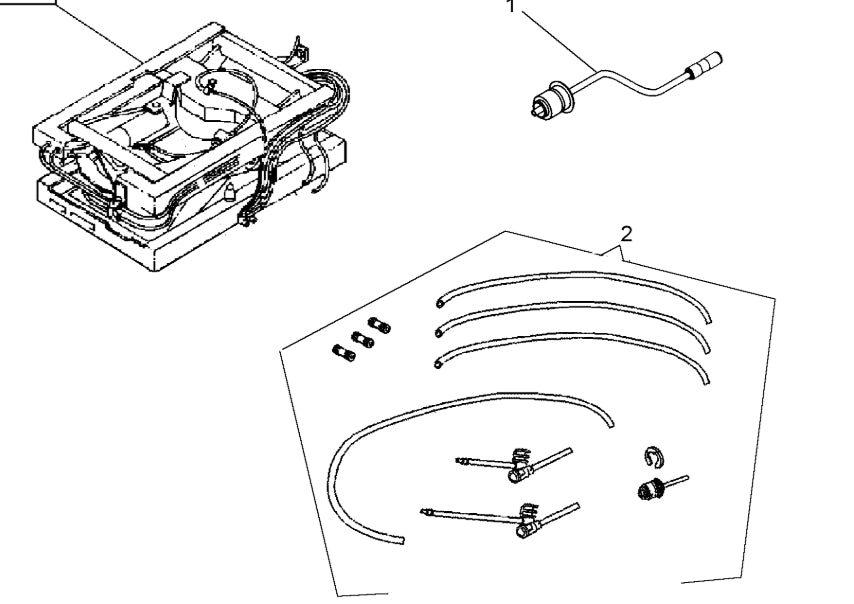 1

2