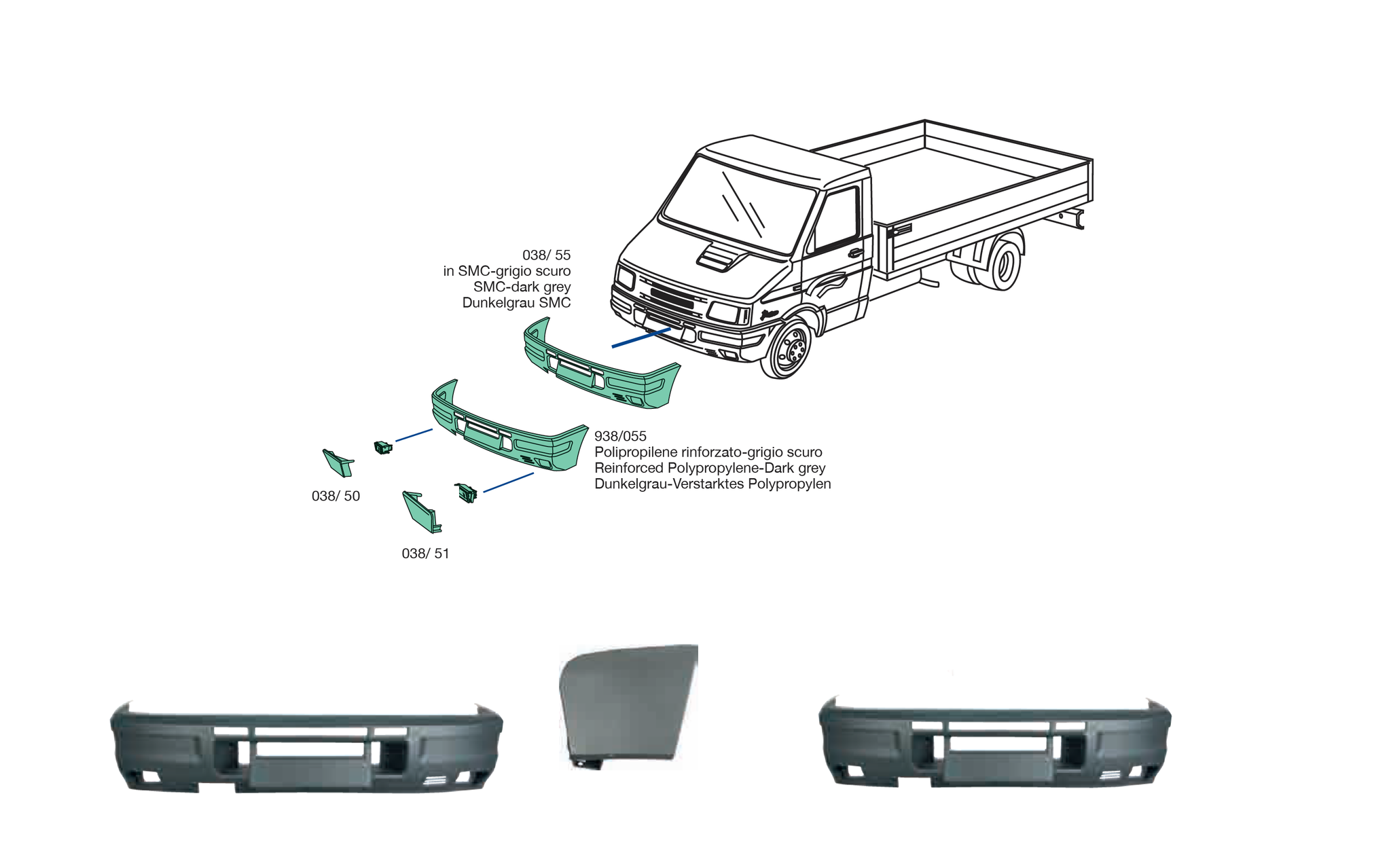 038/ 55
in SMC-grigio scuro
SMC-dark grey
Dunkelgrau SMC

938/055
Polipropilene rinforzato-grigio scuro
Reinforced Polypropylene-Dark grey
Dunkelgrau-Verstarktes Polypropylen

038/ 50

038/ 51