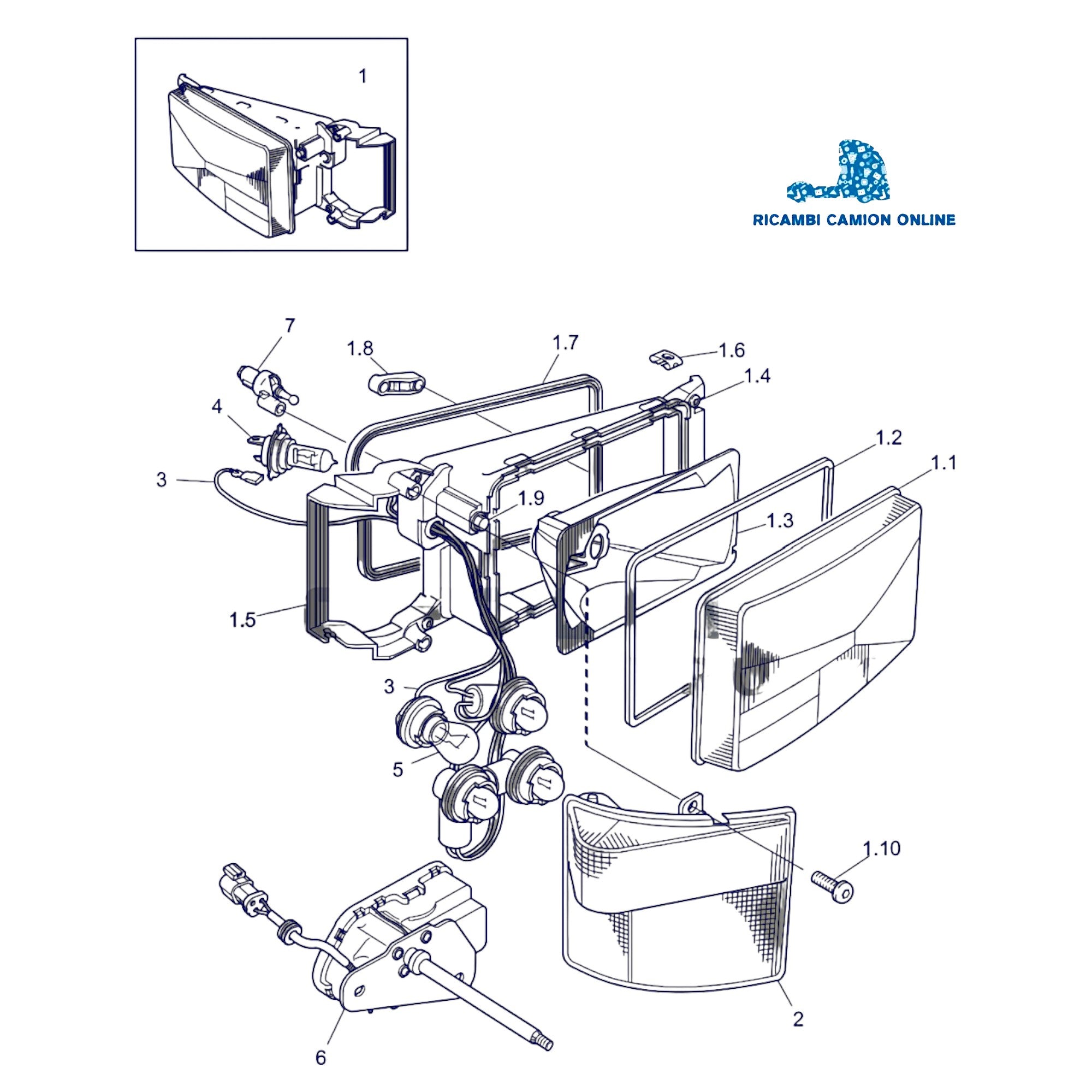 1

RICAMBI CAMION ONLINE

7
1.8
1.7
1.6
1.4
4
1.2
1.1
3
1.9
1.3
1.5
3
5
1.10
6
2